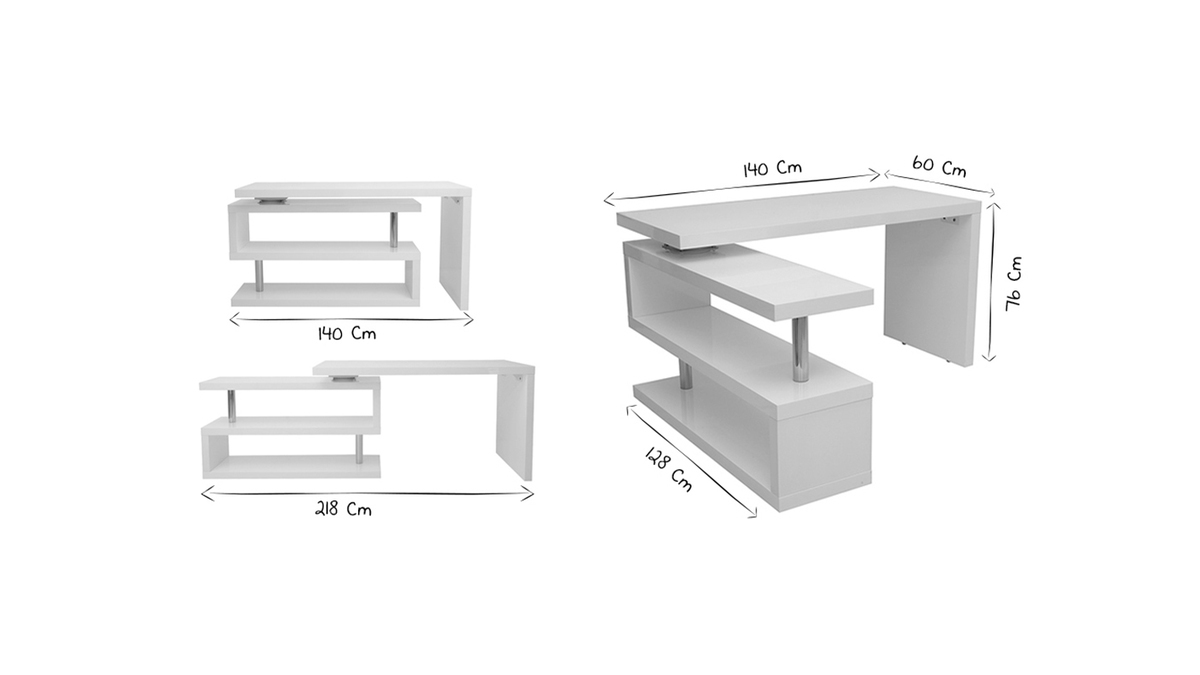 140 Cm

218 Cm

140 Cm

60 Cm

76 Cm

128 Cm