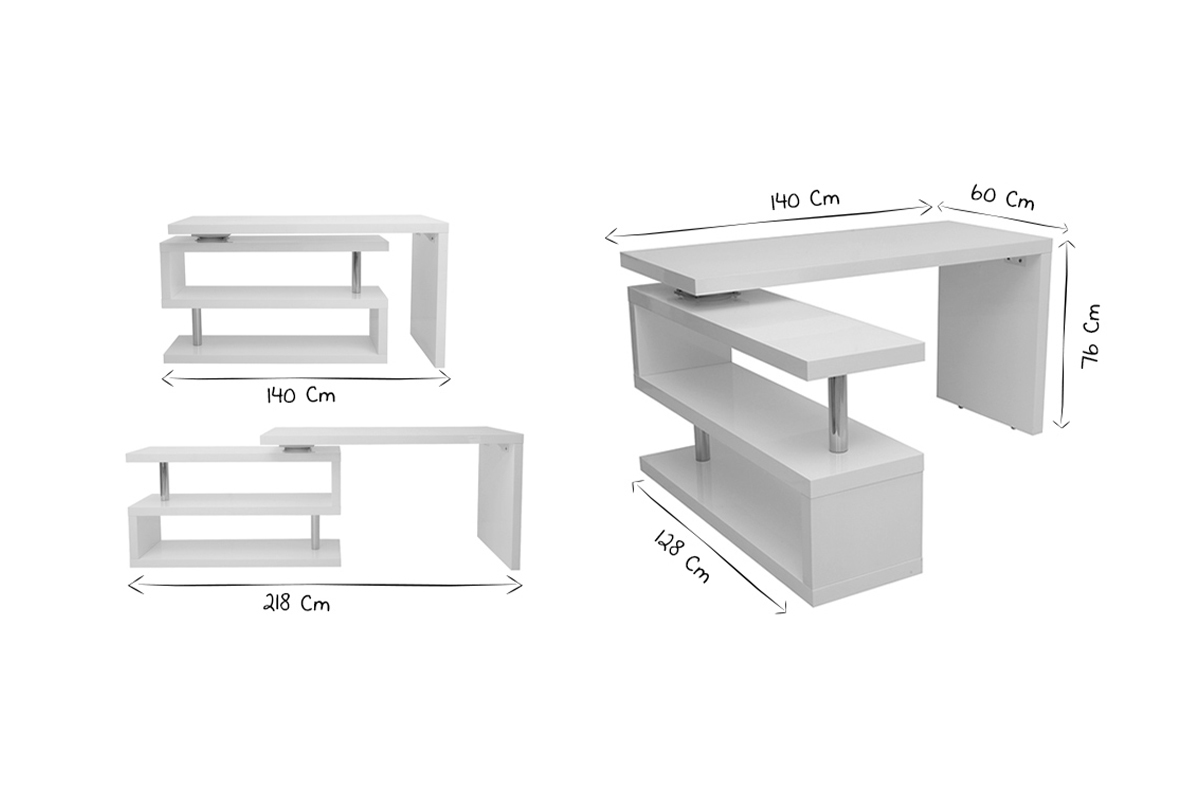 140 Cm

218 Cm

140 Cm

60 Cm

76 Cm

128 Cm