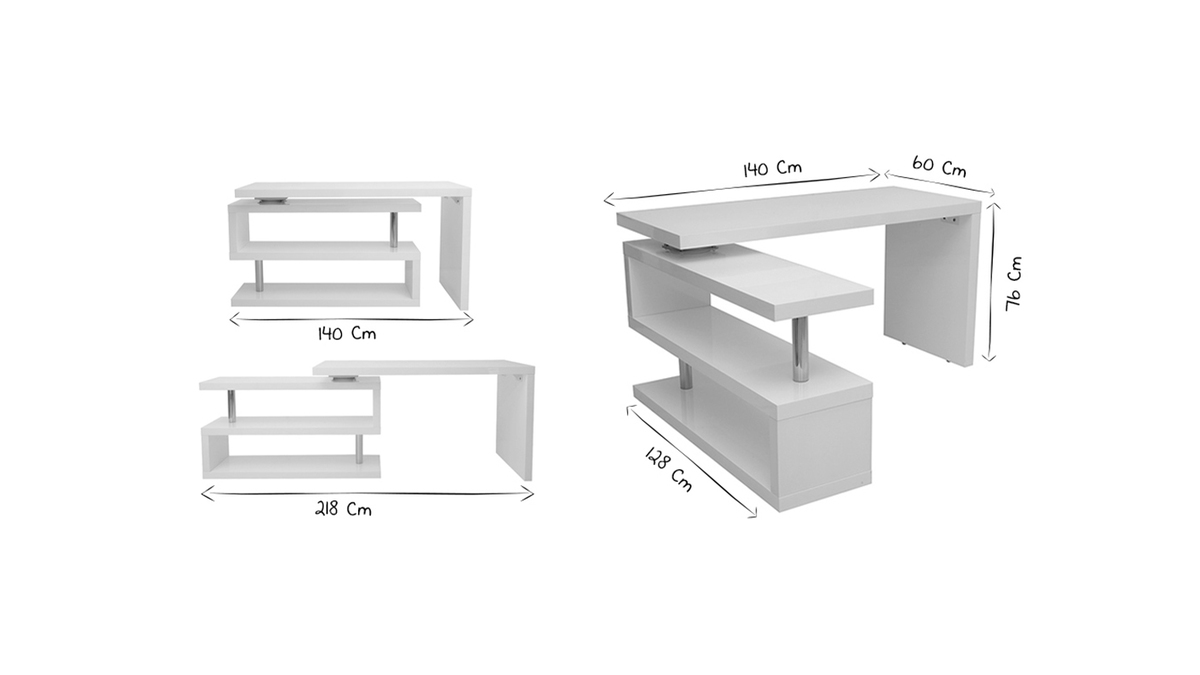 140 Cm

218 Cm

140 Cm

60 Cm

76 Cm

128 Cm