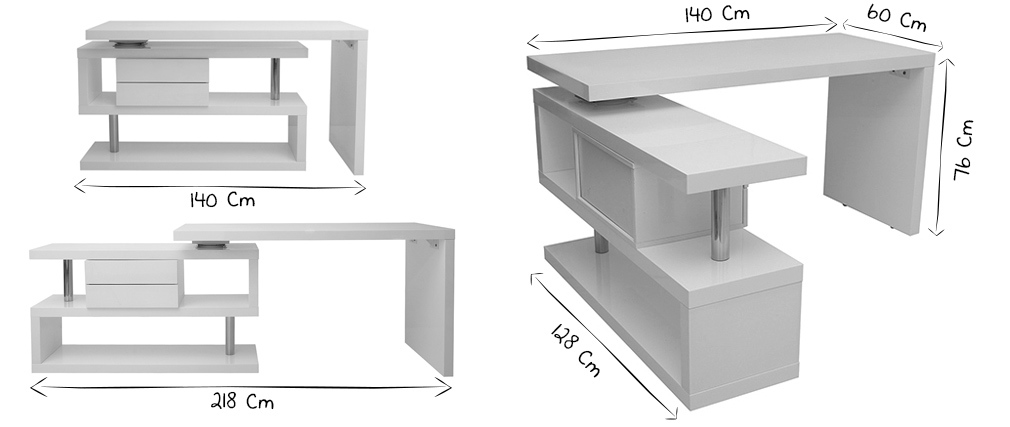 140 Cm

218 Cm

140 Cm

60 Cm

76 Cm

128 Cm