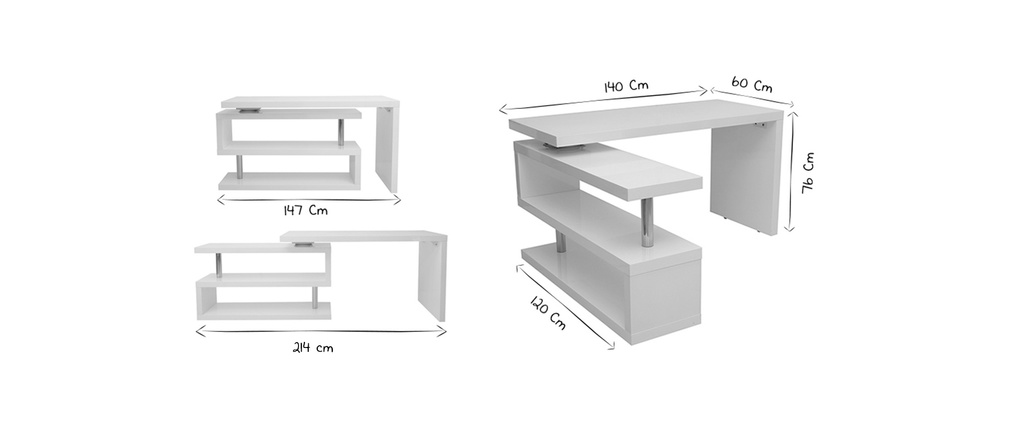 147 Cm

214 cm

140 Cm

60 Cm

76 Cm

120 Cm